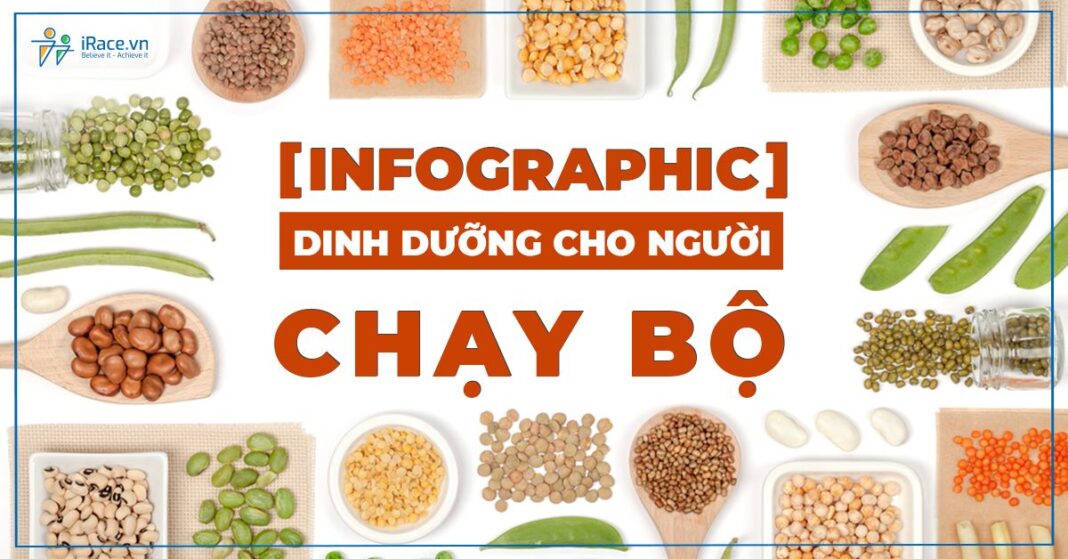 iRace.vn
Believe it - Achieve it

[INFOGRAPHIC]

DINH DƯỠNG CHO NGƯỜI

CHẠY BỘ